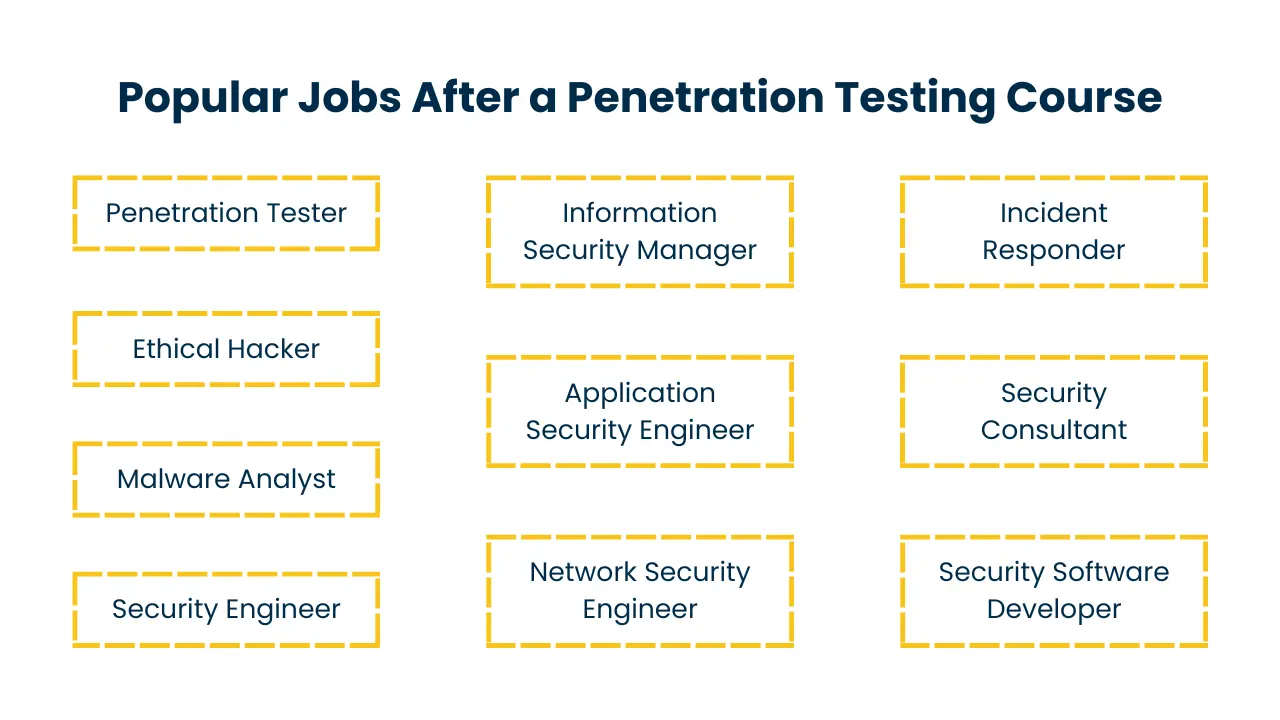 Popular Jobs After a Penetration Testing Course

Penetration Tester

Ethical Hacker

Malware Analyst

Security Engineer

Information Security Manager

Application Security Engineer

Network Security Engineer

Incident Responder

Security Consultant

Security Software Developer